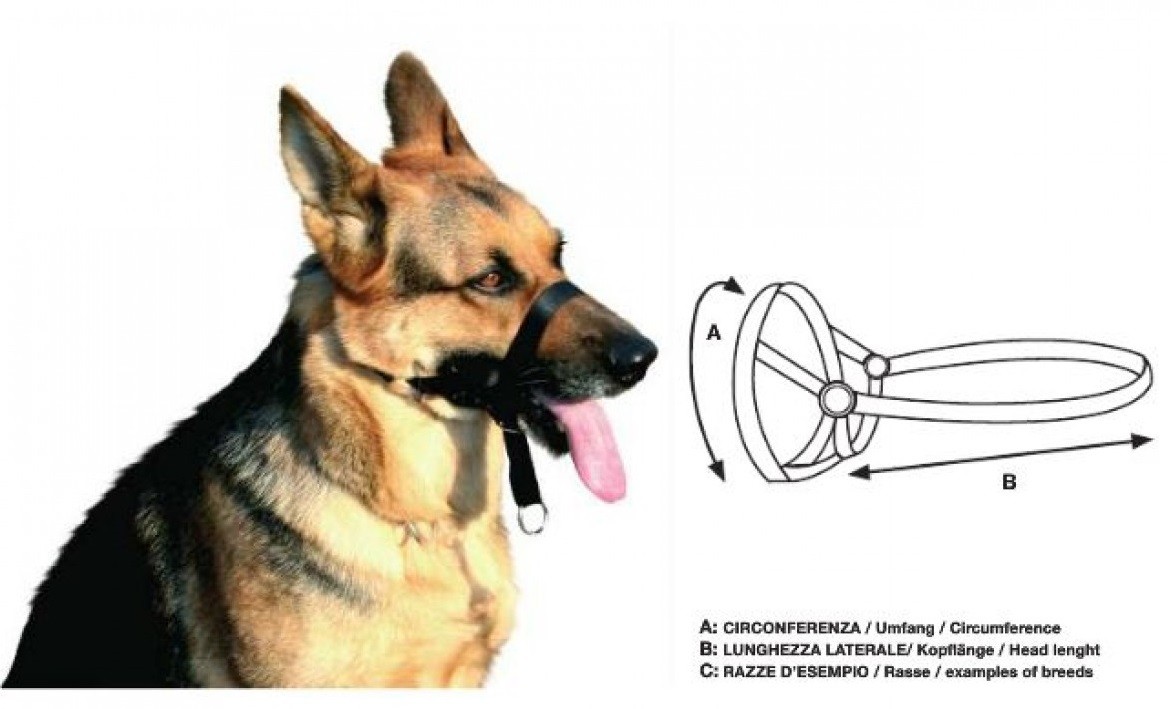 A

B

A: CIRCONFERENZA / Umfang / Circumference
B: LUNGHEZZA LATERALE/ Kopflänge / Head lenght
C: RAZZE D'ESEMPIO / Rasse / examples of breeds